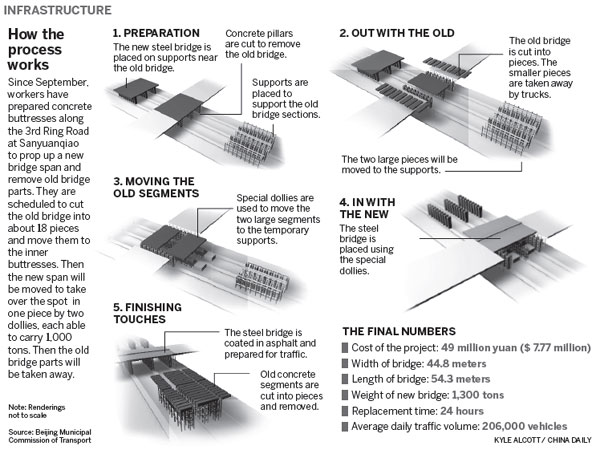 INFRASTRUCTURE

How the process works

Since September, workers have prepared concrete buttresses along the 3rd Ring Road at Sanyuanqiao to prop up a new bridge span and remove old bridge parts. They are scheduled to cut the old bridge into about 18 pieces and move them to the inner buttresses. Then the new span will be moved to take over the spot in one piece by two dollies, each able to carry 1,000 tons. Then the old bridge parts will be taken away.

Note: Renderings not to scale

Source: Beijing Municipal Commission of Transport

1. PREPARATION

The new steel bridge is placed on supports near the old bridge.

Concrete pillars are cut to remove the old bridge.

Supports are placed to support the old bridge sections.

2. OUT WITH THE OLD

The old bridge is cut into pieces. The smaller pieces are taken away by trucks.

The two large pieces will be moved to the supports.

3. MOVING THE OLD SEGMENTS

Special dollies are used to move the two large segments to the temporary supports.

4. IN WITH THE NEW

The steel bridge is placed using the special dollies.

5. FINISHING TOUCHES

The steel bridge is coated in asphalt and prepared for traffic.

Old concrete segments are cut into pieces and removed.

THE FINAL NUMBERS

Cost of the project: 49 million yuan ($ 7.77 million)

Width of bridge: 44.8 meters

Length of bridge: 54.3 meters

Weight of new bridge: 1,300 tons

Replacement time: 24 hours

Average daily traffic volume: 206,000 vehicles

KYLE ALCOTT / CHINA DAILY