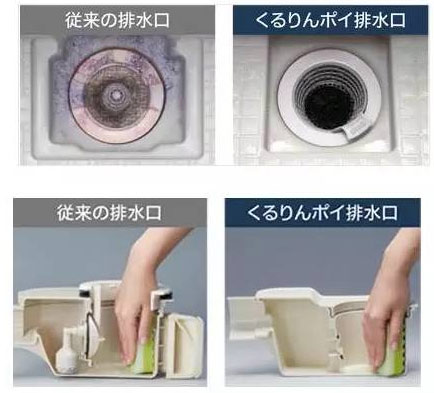 従来の排水口

くるりんポイ排水口

従来の排水口

くるりんポイ排水口